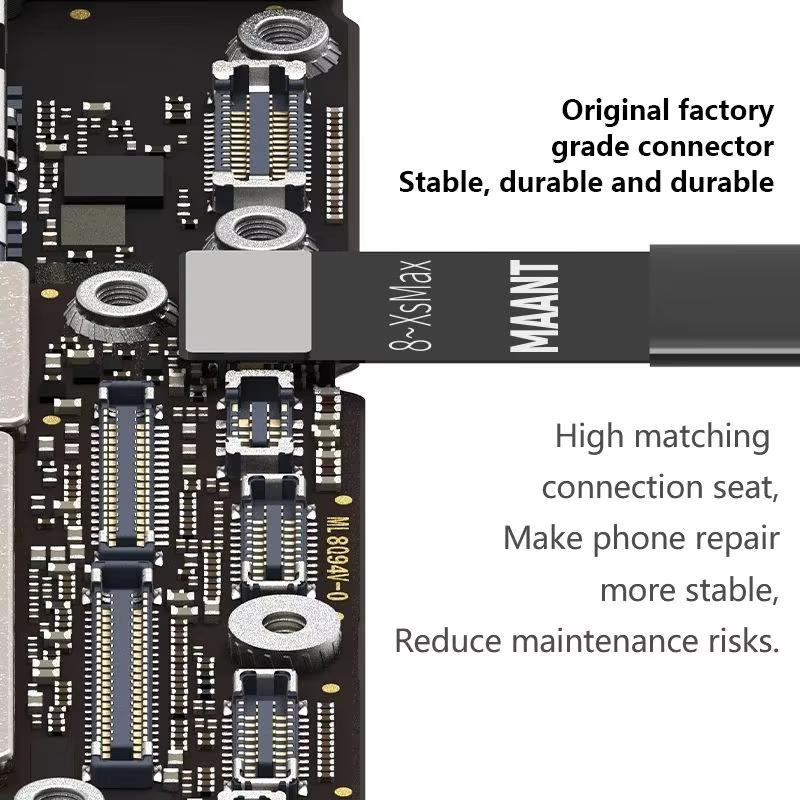 Original factory grade connector Stable, durable and durable

8~XsMax

MAANT

ML8094V-0

High matching connection seat, Make phone repair more stable, Reduce maintenance risks.